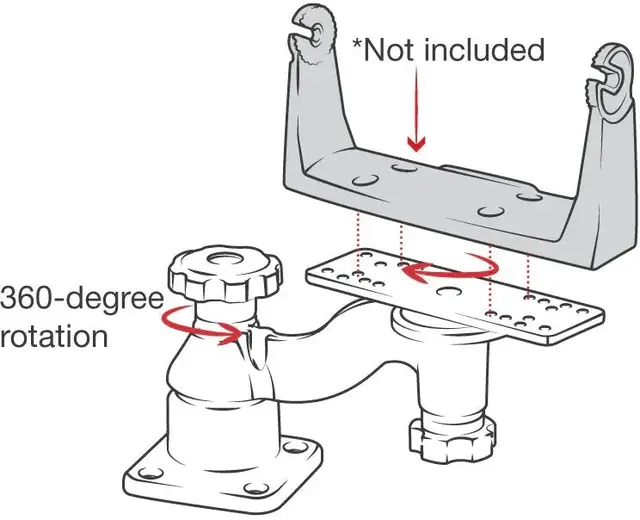 *Not included

360-degree rotation