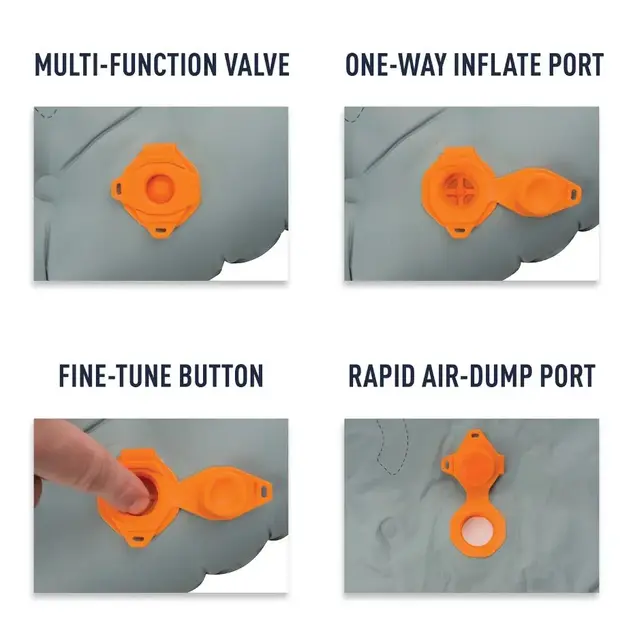 MULTI-FUNCTION VALVE

ONE-WAY INFLATE PORT

FINE-TUNE BUTTON

RAPID AIR-DUMP PORT